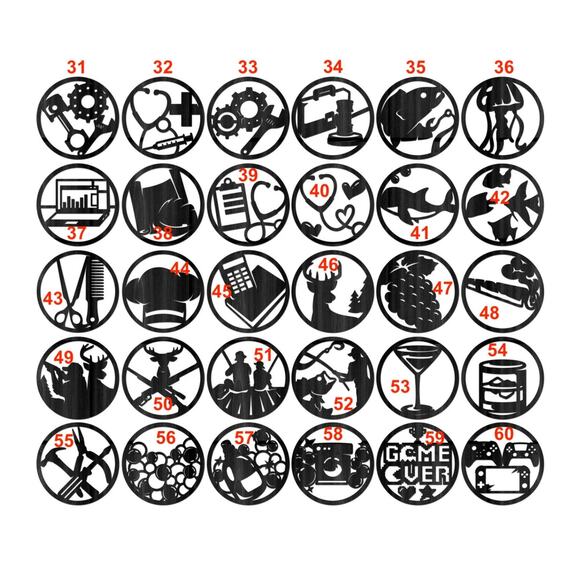 31 32 33 34 35 36

37 38 39 40 41 42

43 44 45 46 47 48

49 50 51 52 53 54

55 56 57 58 59 60

GAME OVER